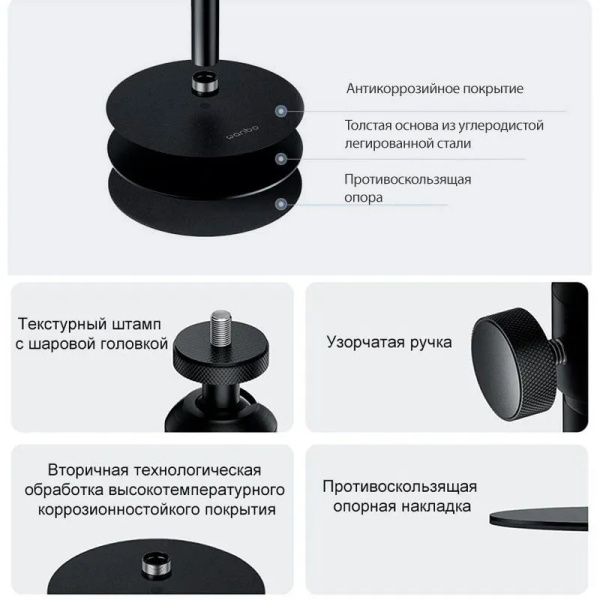 wanbo

Антикоррозийное покрытие

Толстая основа из углеродистой легированной стали

Противоскользящая опора

Текстурный штамп с шаровой головкой

Узорчатая ручка

Вторичная технологическая обработка высокотемпературного коррозионностойкого покрытия

Противоскользящая опорная накладка